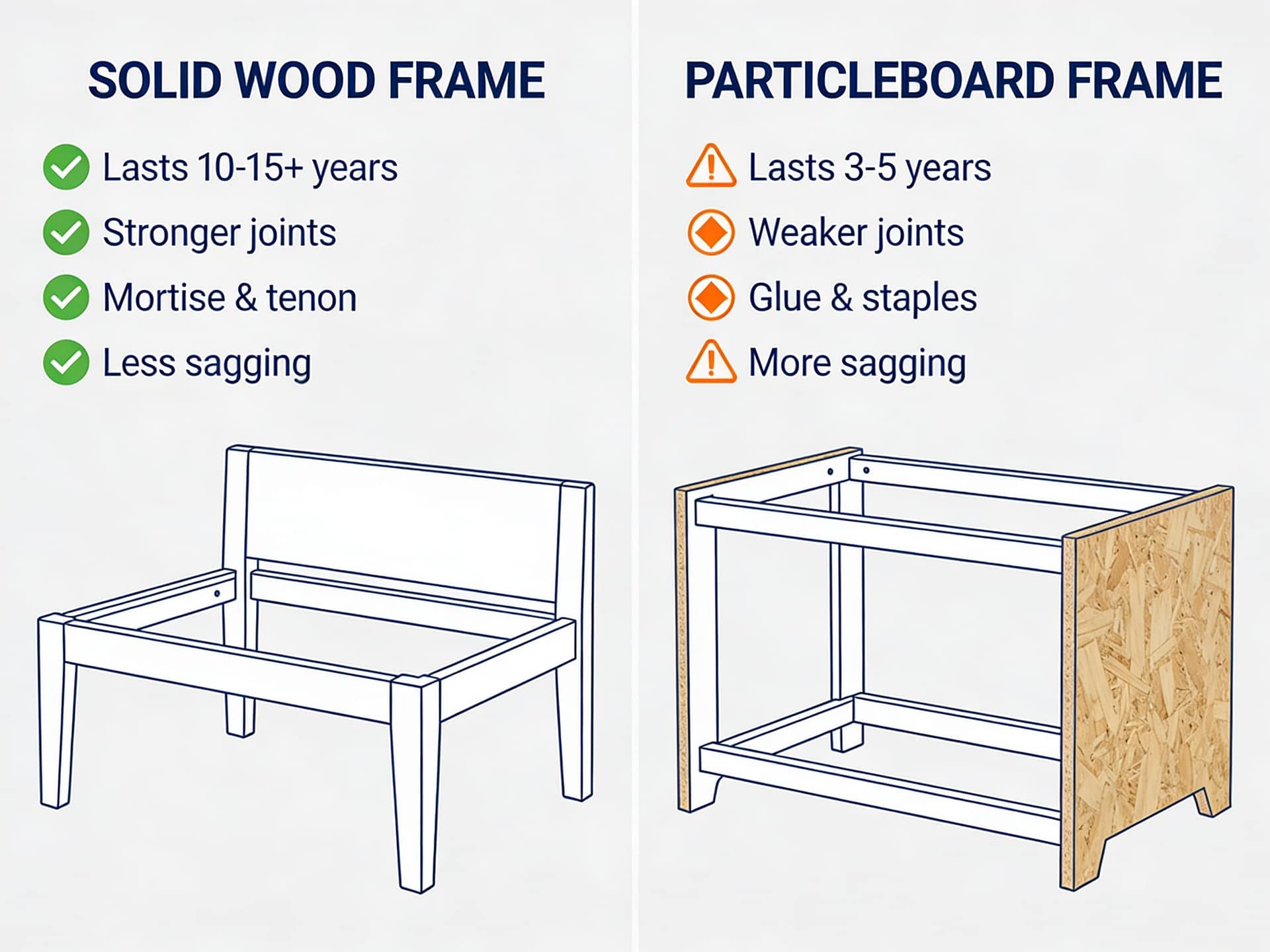 SOLID WOOD FRAME

Lasts 10-15+ years

Stronger joints

Mortise & tenon

Less sagging

PARTICLEBOARD FRAME

Lasts 3-5 years

Weaker joints

Glue & staples

More sagging